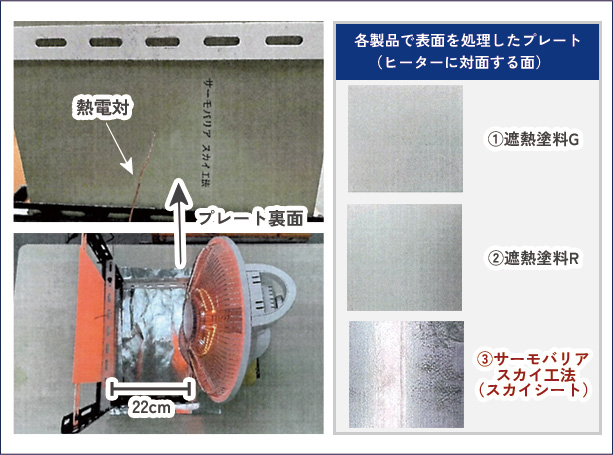 熱電対

サーモバリア スカイ工法

プレート裏面

22cm

各製品で表面を処理したプレート
（ヒーターに対面する面）

①遮熱塗料G

②遮熱塗料R

③サーモバリア
スカイ工法
（スカイシート）